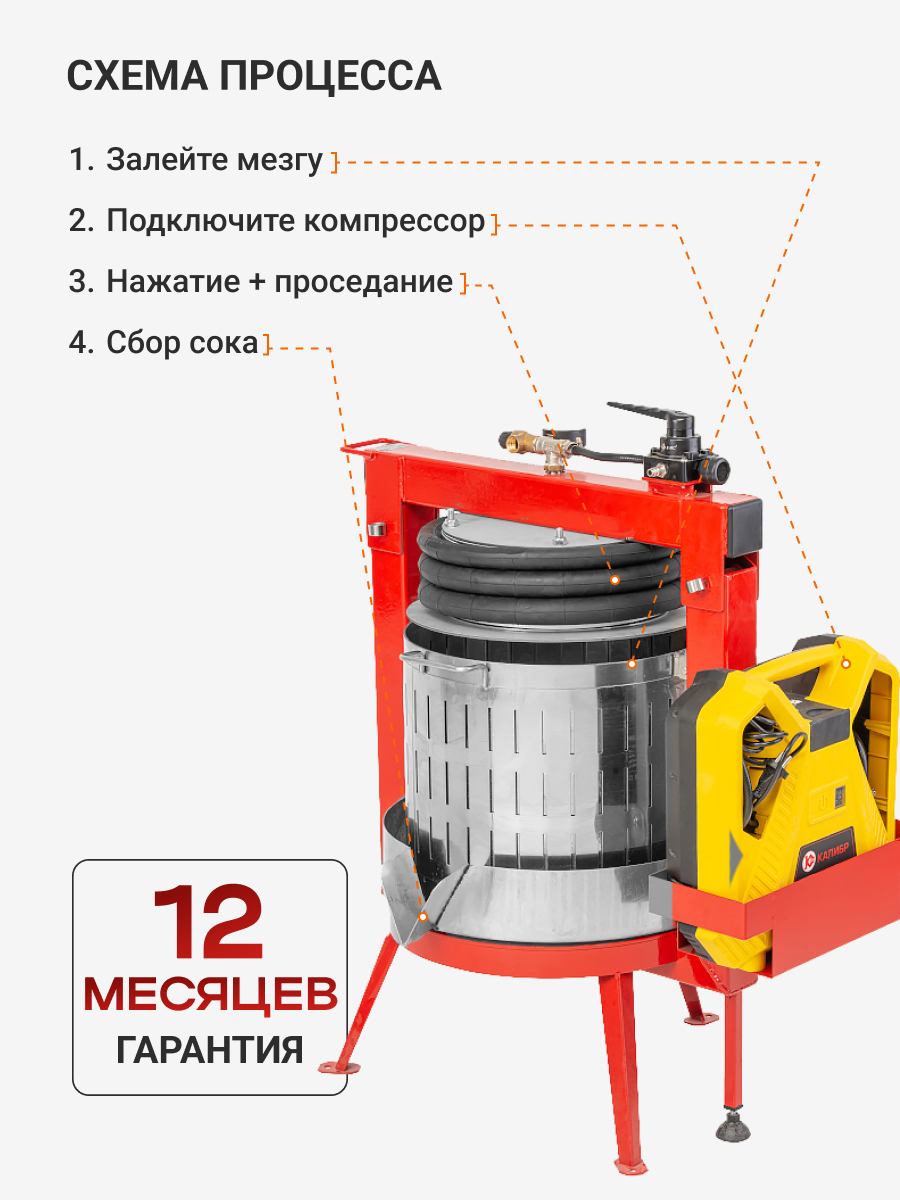 СХЕМА ПРОЦЕССА

1. Залейте мезгу

2. Подключите компрессор

3. Нажатие + проседание

4. Сбор сока

КАЛИБР

12
МЕСЯЦЕВ
ГАРАНТИЯ